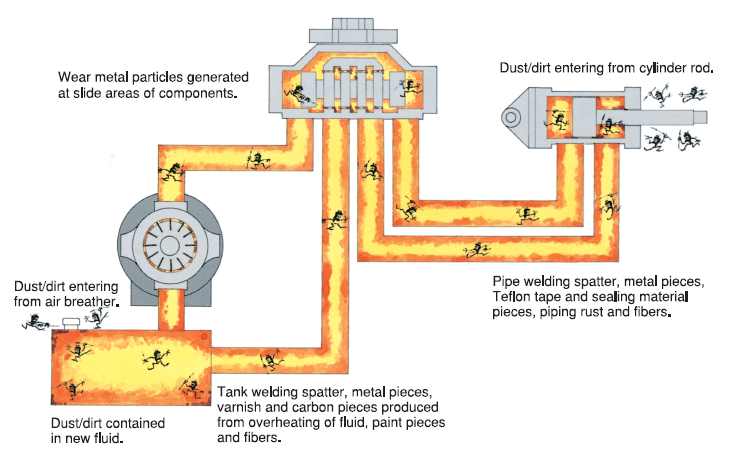 Wear metal particles generated at slide areas of components.

Dust/dirt entering from cylinder rod.

Dust/dirt entering from air breather.

Pipe welding spatter, metal pieces, Teflon tape and sealing material pieces, piping rust and fibers.

Tank welding spatter, metal pieces, varnish and carbon pieces produced from overheating of fluid, paint pieces and fibers.

Dust/dirt contained in new fluid.